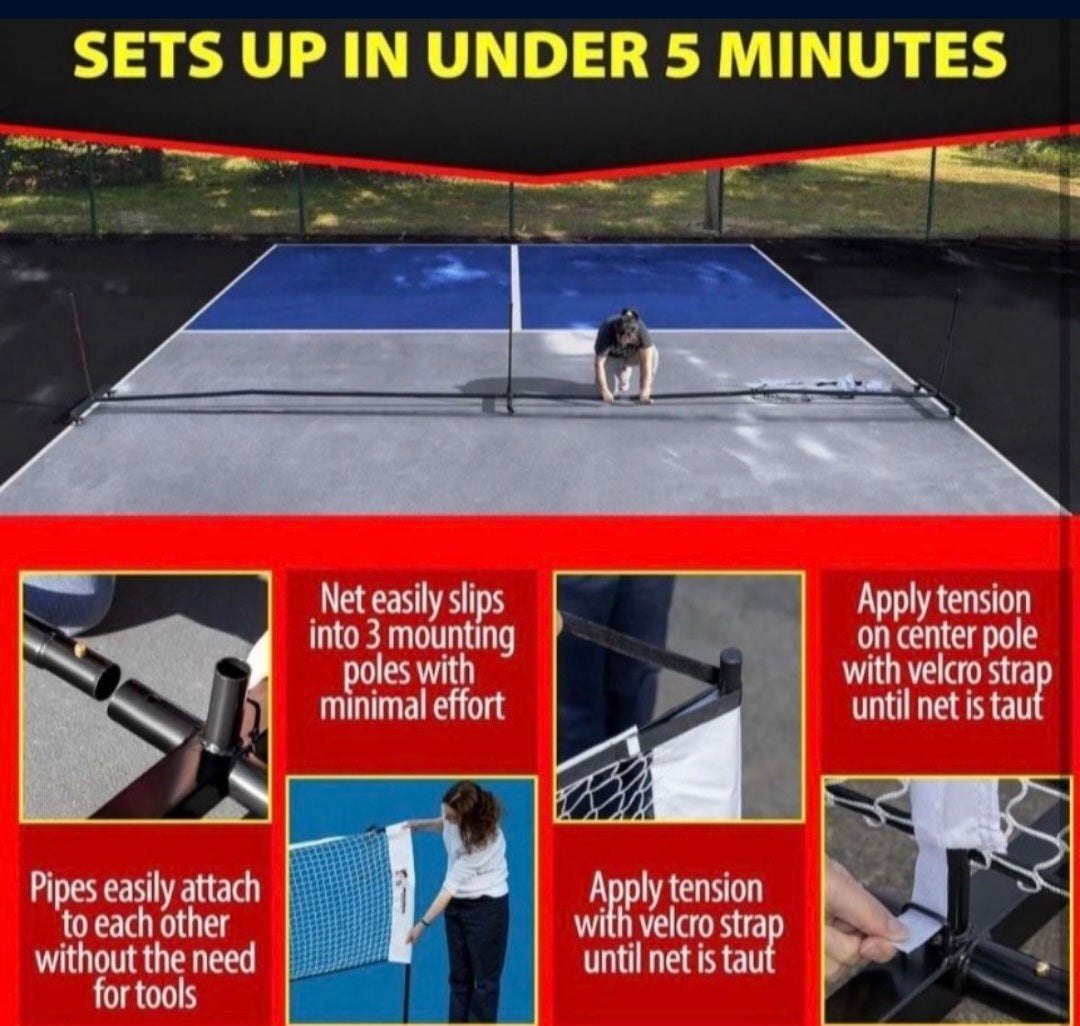 SETS UP IN UNDER 5 MINUTES

Pipes easily attach to each other without the need for tools

Net easily slips into 3 mounting poles with minimal effort

Apply tension with velcro strap until net is taut

Apply tension on center pole with velcro strap until net is taut