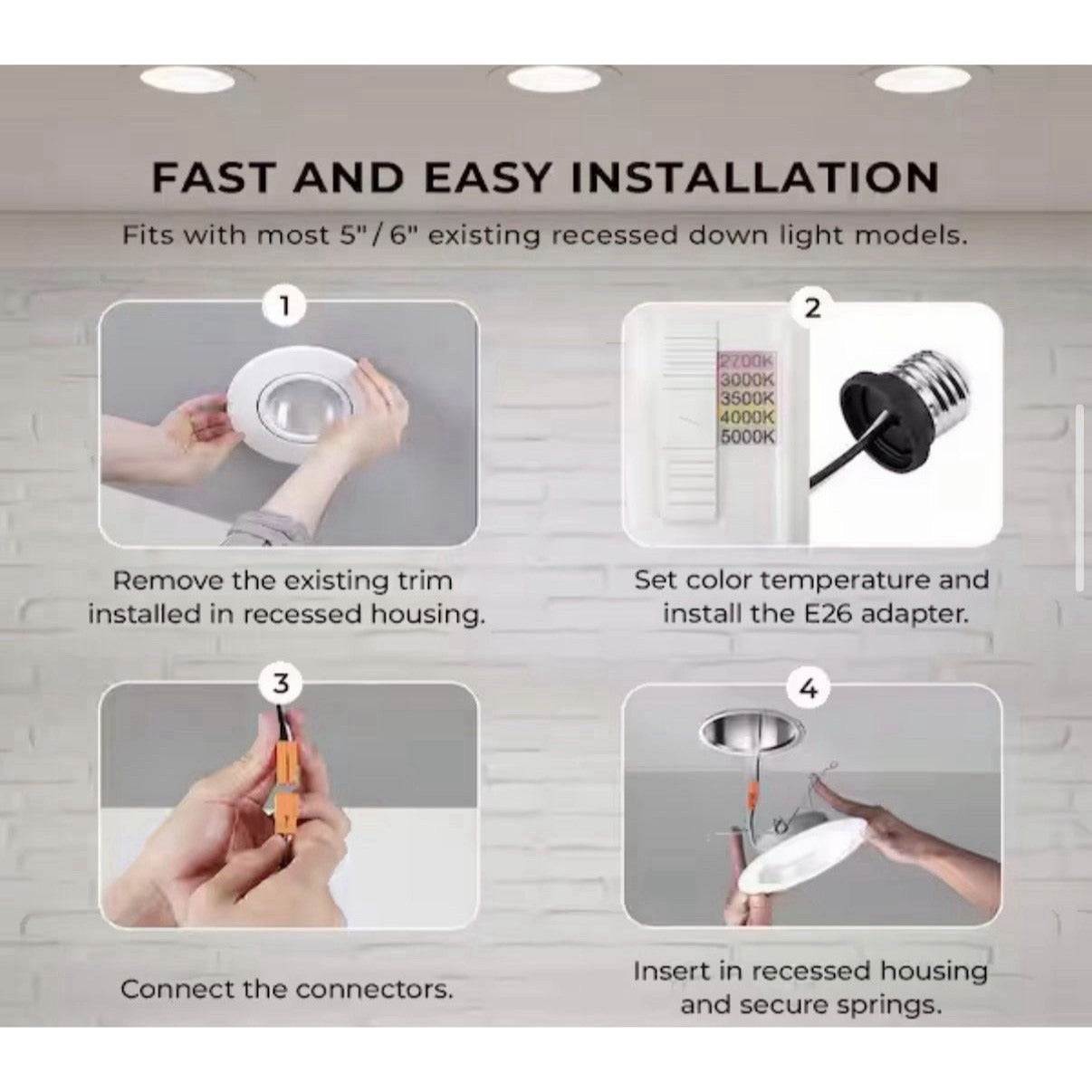 FAST AND EASY INSTALLATION

Fits with most 5"/6" existing recessed down light models.

1

Remove the existing trim installed in recessed housing.

2

2700K
3000K
3500K
4000K
5000K

Set color temperature and install the E26 adapter.

3

Connect the connectors.

4

Insert in recessed housing and secure springs.