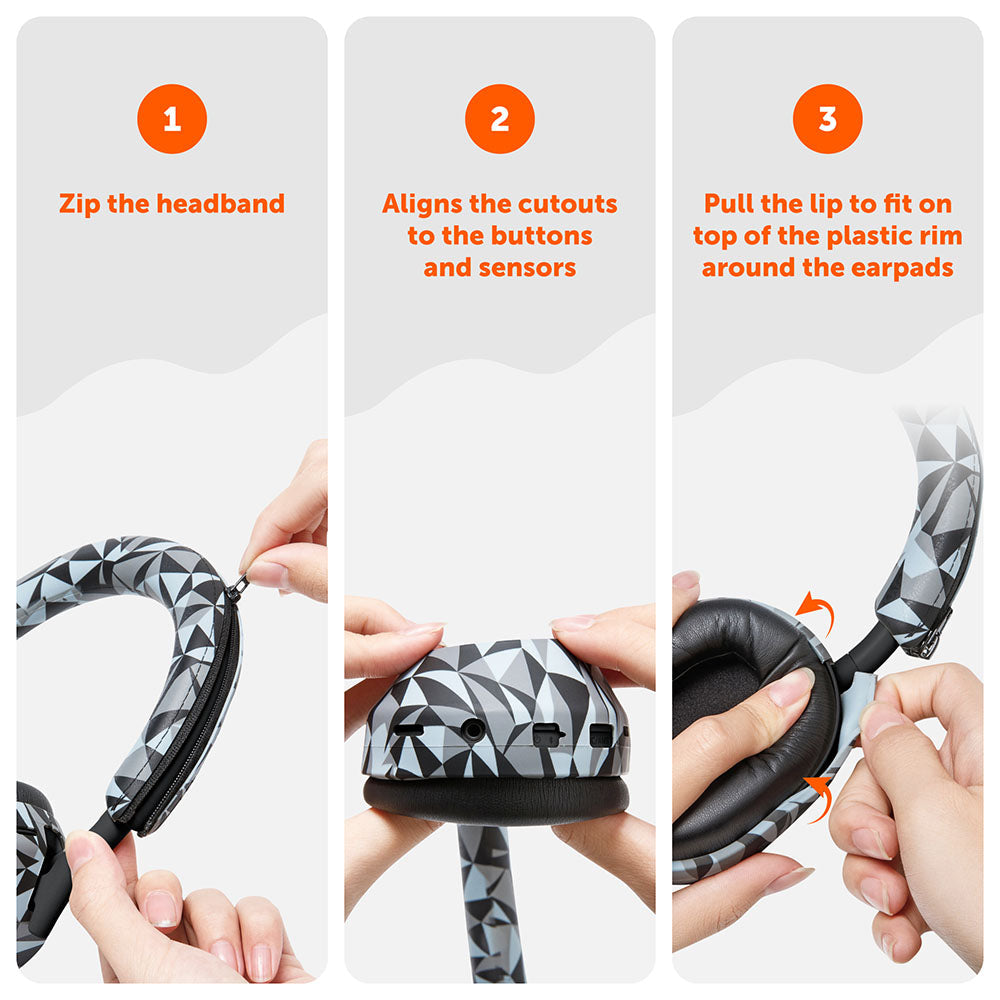 1

Zip the headband

2

Aligns the cutouts to the buttons and sensors

3

Pull the lip to fit on top of the plastic rim around the earpads