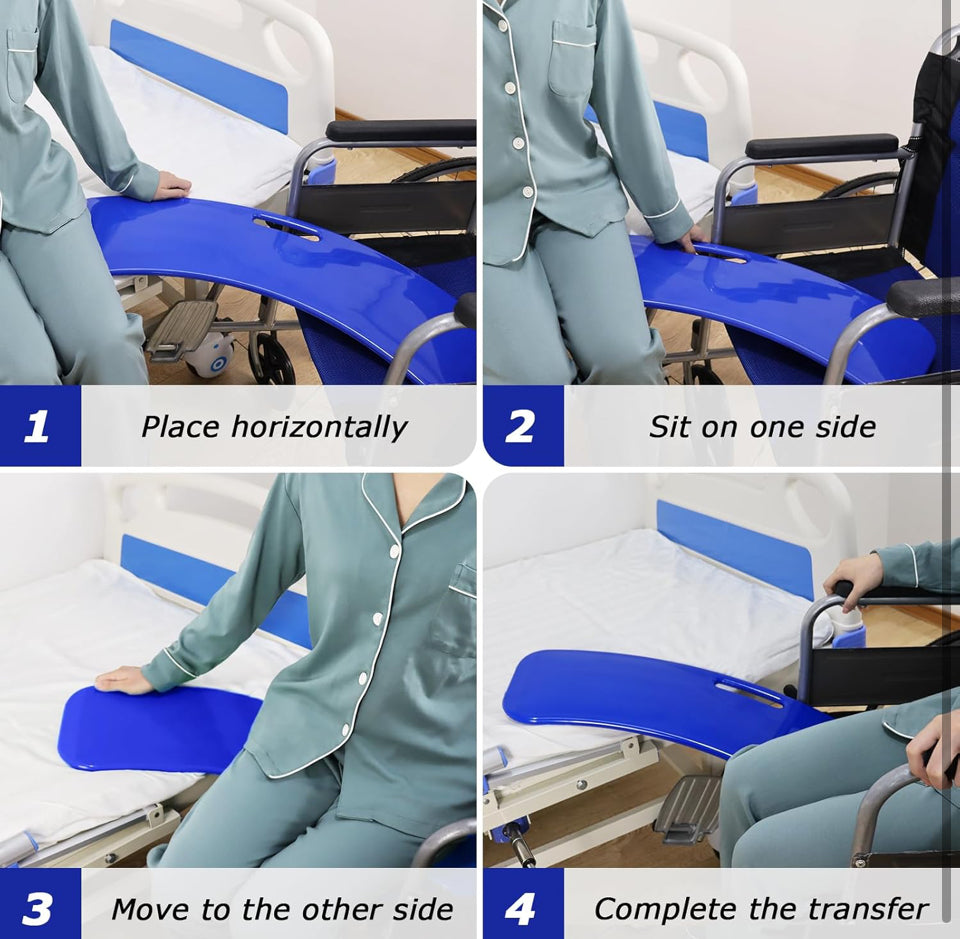 1 Place horizontally

2 Sit on one side

3 Move to the other side

4 Complete the transfer