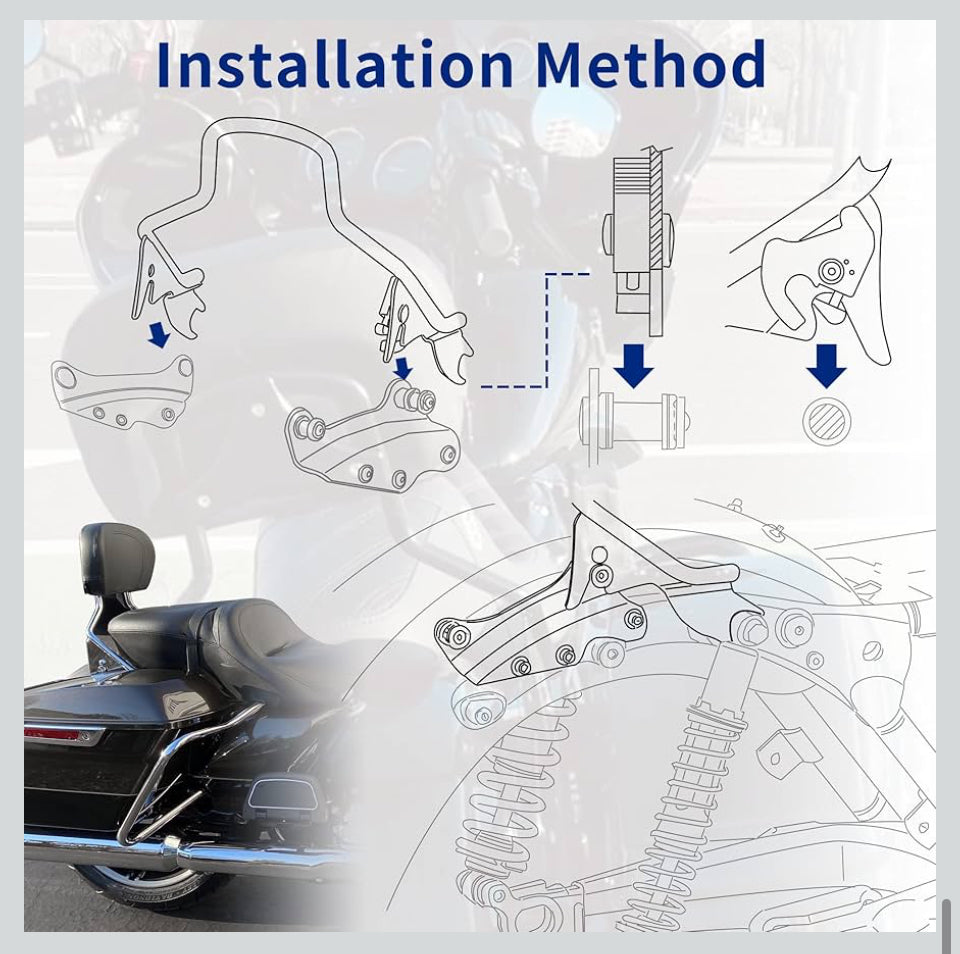 Installation Method