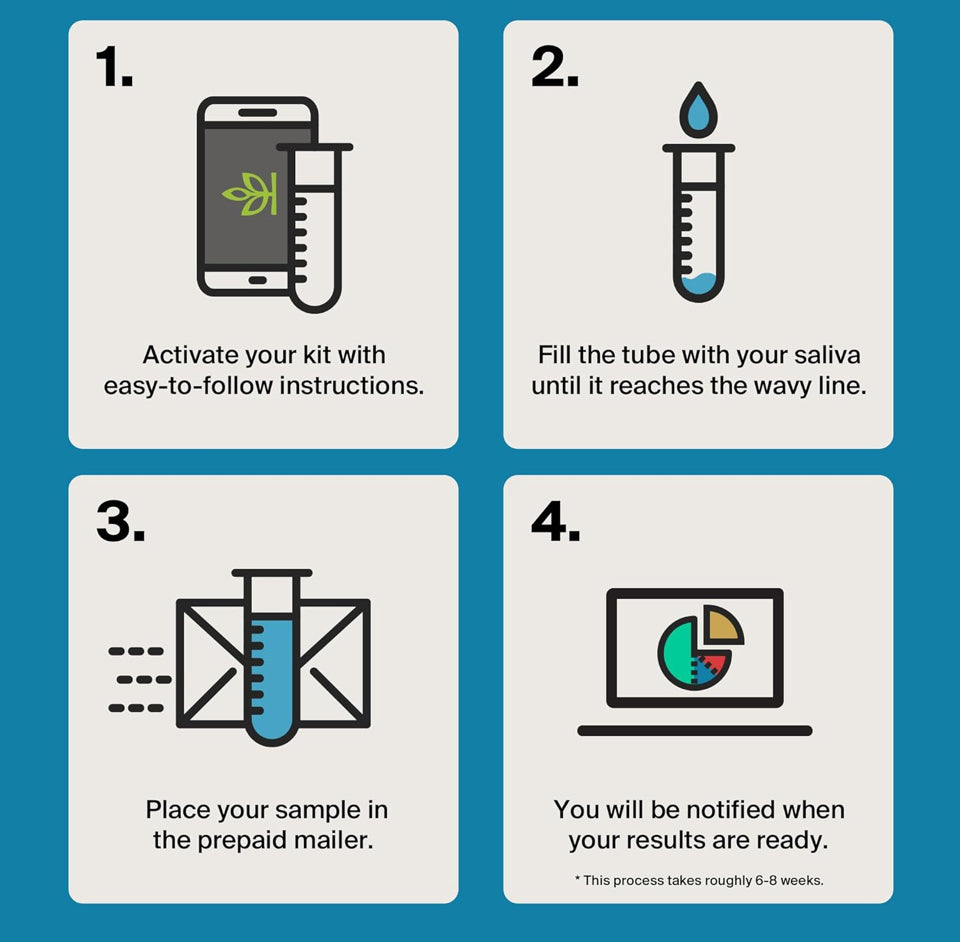 1.

Activate your kit with easy-to-follow instructions.

2.

Fill the tube with your saliva until it reaches the wavy line.

3.

Place your sample in the prepaid mailer.

4.

You will be notified when your results are ready.

* This process takes roughly 6-8 weeks.