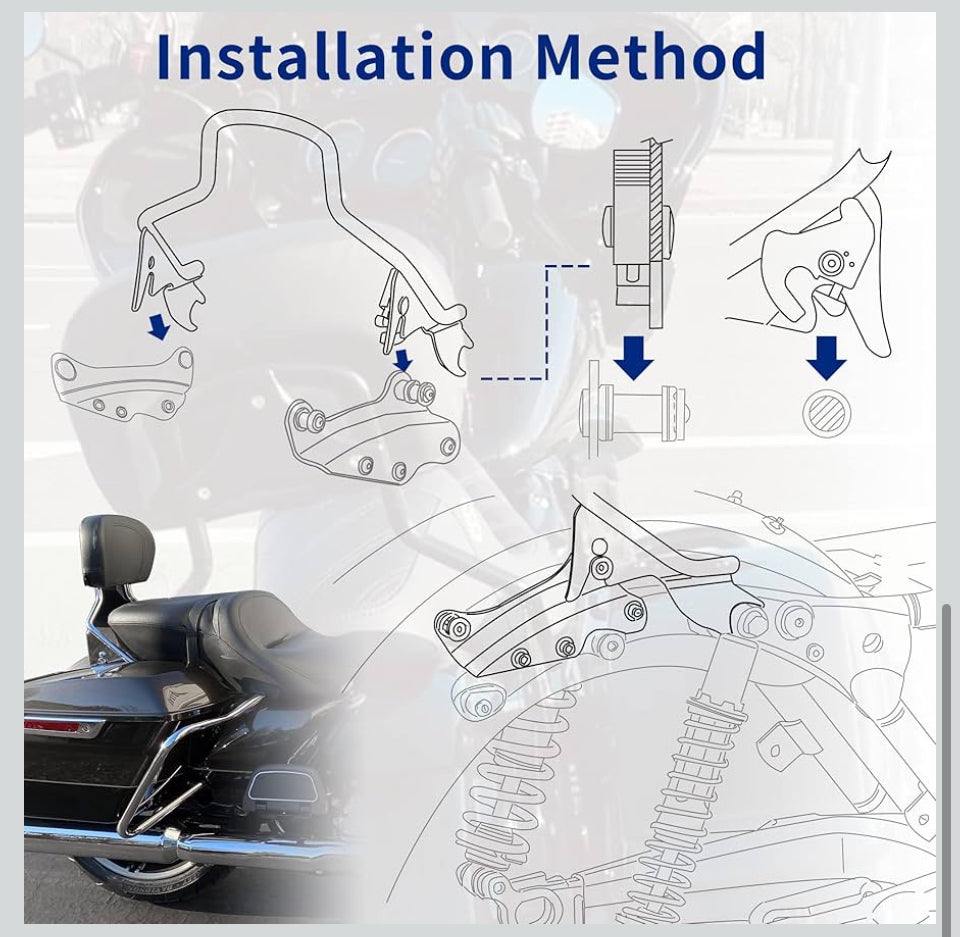 Installation Method