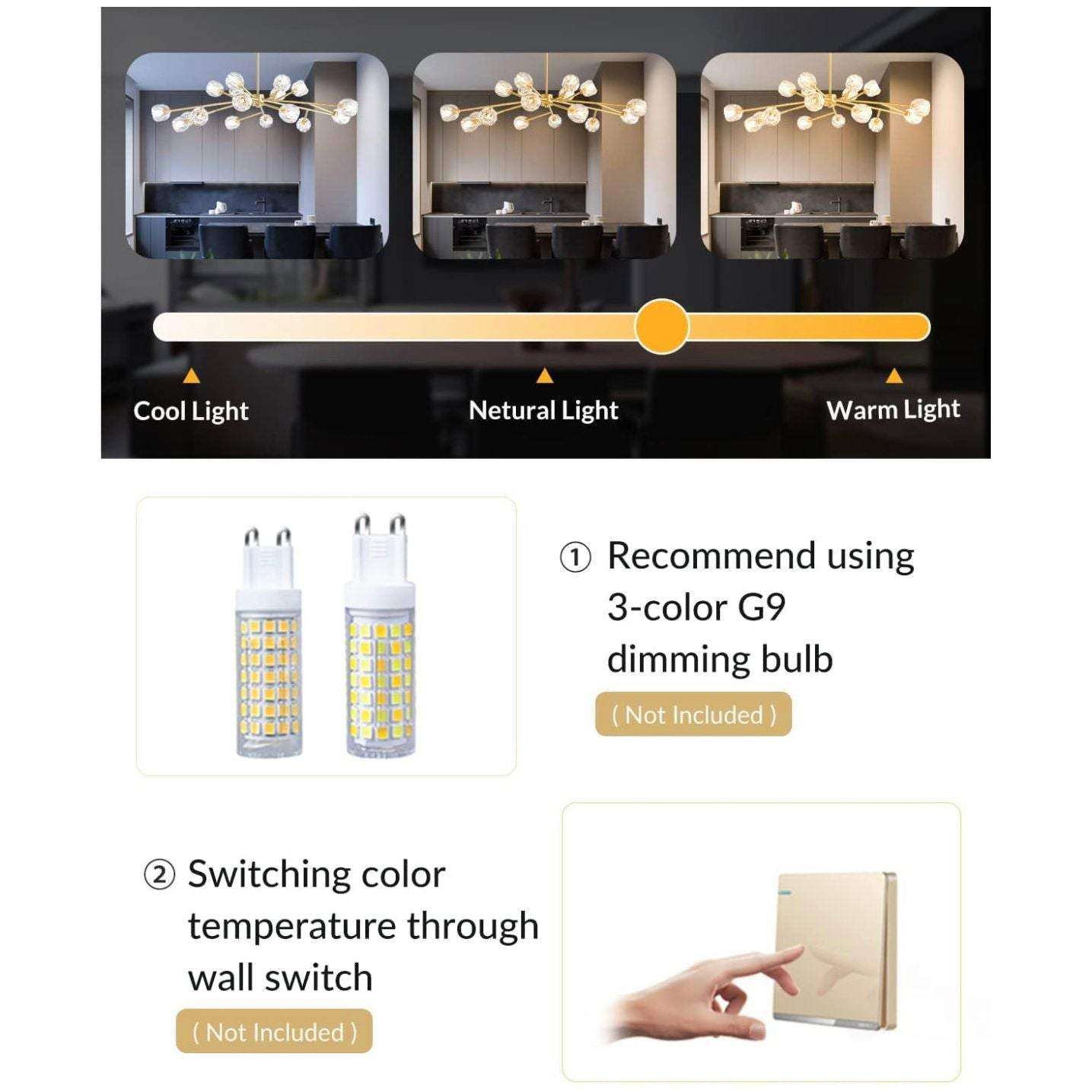 Cool Light

Netural Light

Warm Light

① Recommend using 3-color G9 dimming bulb

( Not Included )

② Switching color temperature through wall switch

( Not Included )