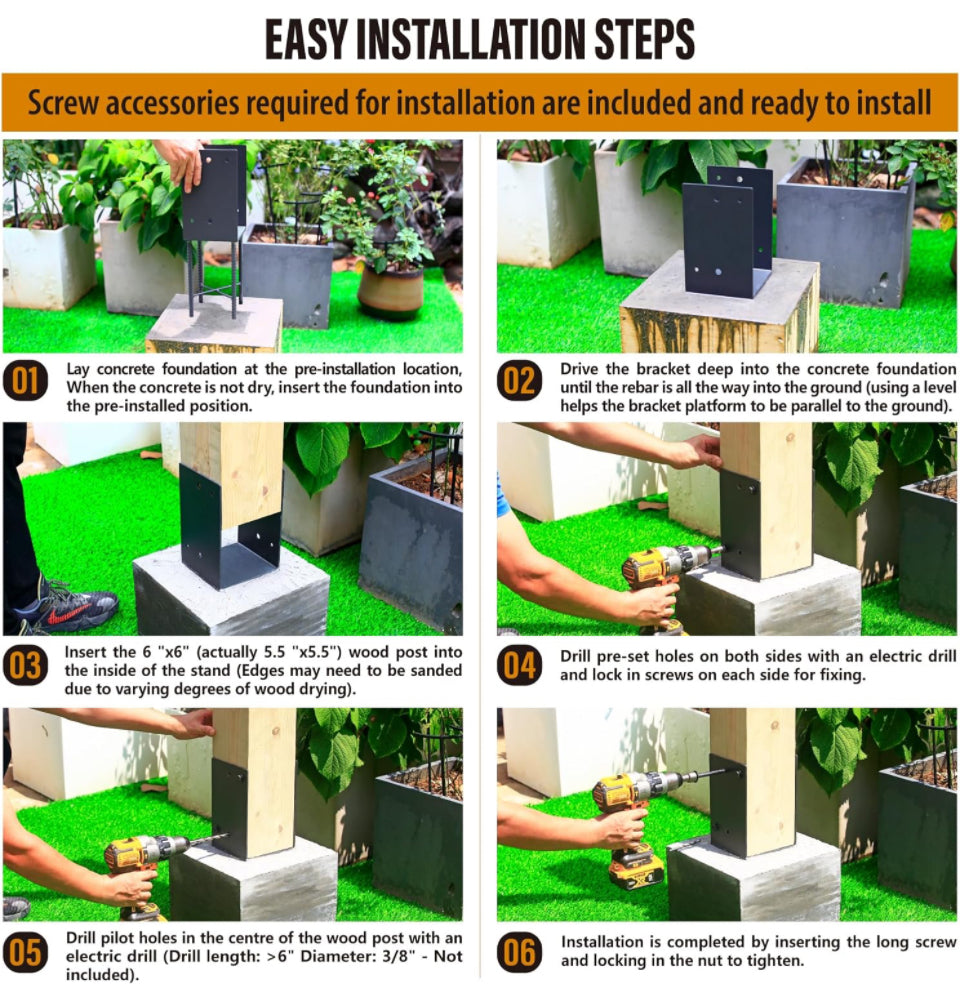 EASY INSTALLATION STEPS

Screw accessories required for installation are included and ready to install

01 Lay concrete foundation at the pre-installation location, When the concrete is not dry, insert the foundation into the pre-installed position.

02 Drive the bracket deep into the concrete foundation until the rebar is all the way into the ground (using a level helps the bracket platform to be parallel to the ground).

03 Insert the 6 "x6" (actually 5.5 "x5.5") wood post into the inside of the stand (Edges may need to be sanded due to varying degrees of wood drying).

04 Drill pre-set holes on both sides with an electric drill and lock in screws on each side for fixing.

05 Drill pilot holes in the centre of the wood post with an electric drill (Drill length: >6" Diameter: 3/8" - Not included).

06 Installation is completed by inserting the long screw and locking in the nut to tighten.