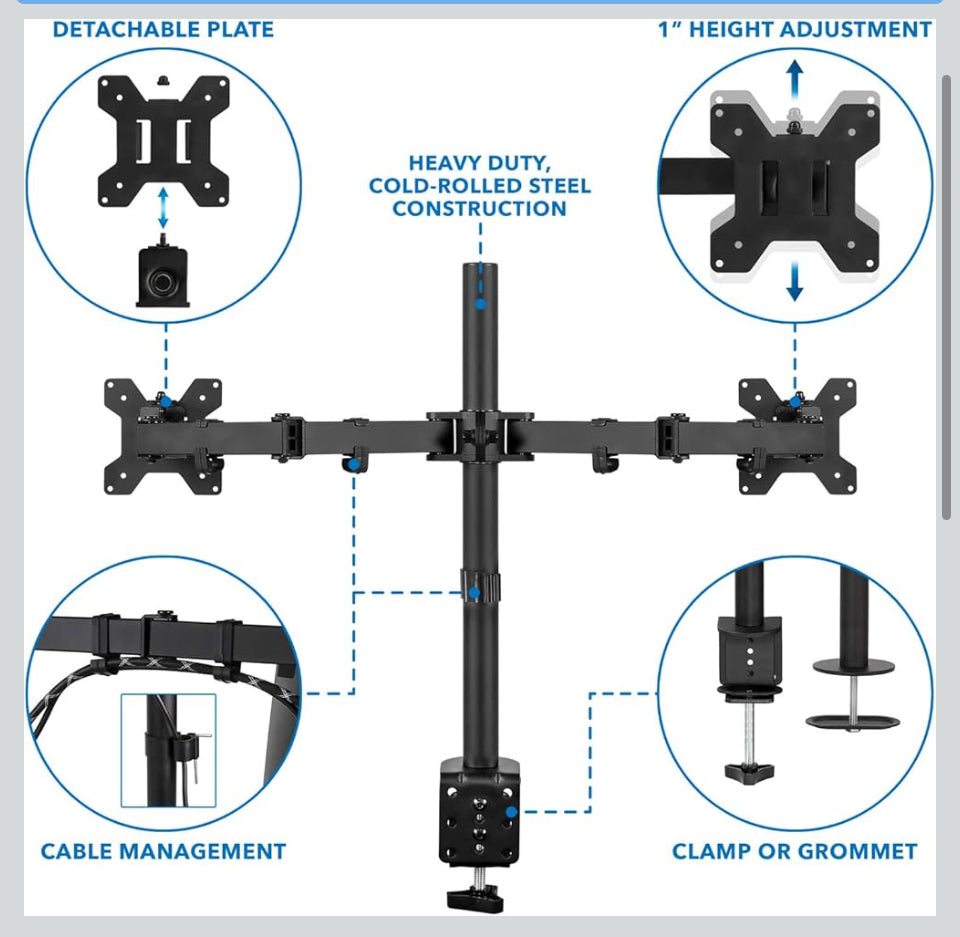 DETACHABLE PLATE

1" HEIGHT ADJUSTMENT

HEAVY DUTY, COLD-ROLLED STEEL CONSTRUCTION

CABLE MANAGEMENT

CLAMP OR GROMMET