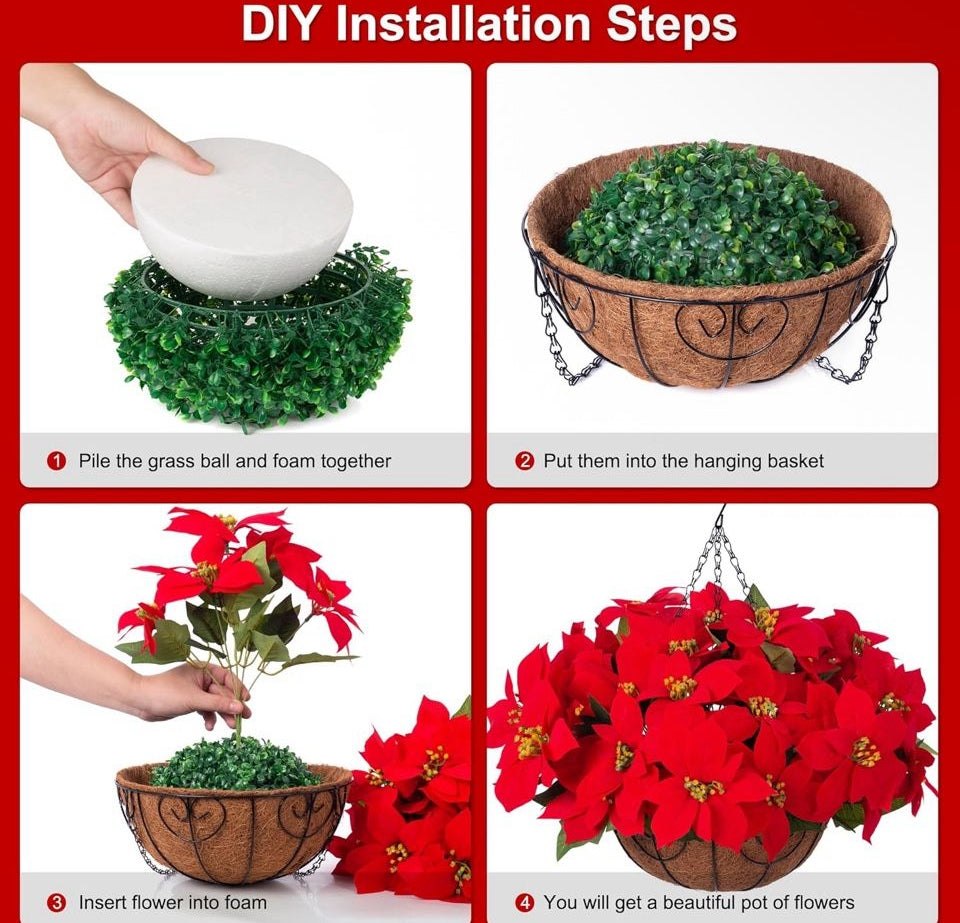 DIY Installation Steps

1 Pile the grass ball and foam together

2 Put them into the hanging basket

3 Insert flower into foam

4 You will get a beautiful pot of flowers