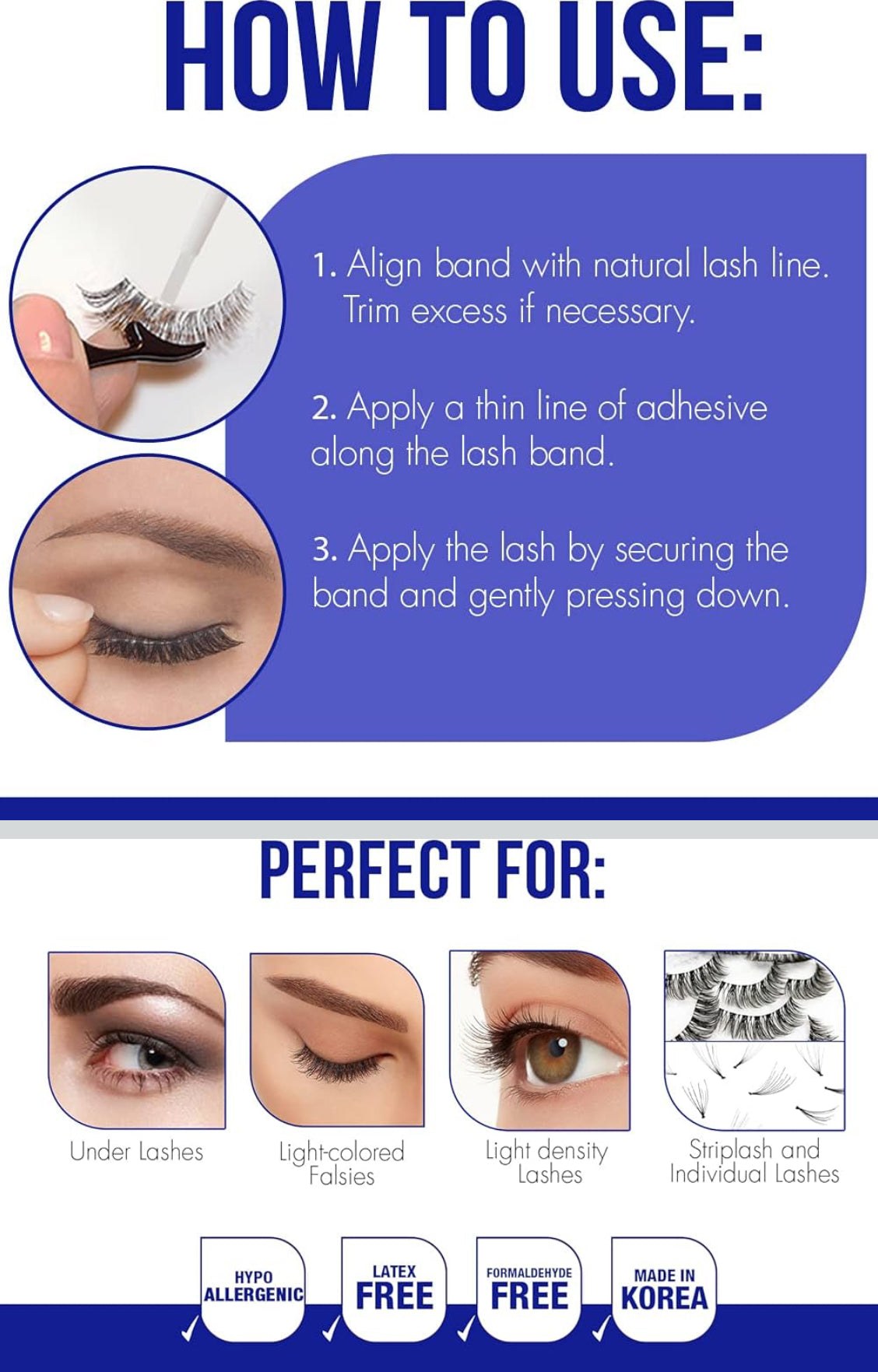 HOW TO USE:

1. Align band with natural lash line. Trim excess if necessary.

2. Apply a thin line of adhesive along the lash band.

3. Apply the lash by securing the band and gently pressing down.

PERFECT FOR:

Under Lashes

Light-colored Falsies

Light density Lashes

Striplash and Individual Lashes

HYPO ALLERGENIC

LATEX FREE

FORMALDEHYDE FREE

MADE IN KOREA