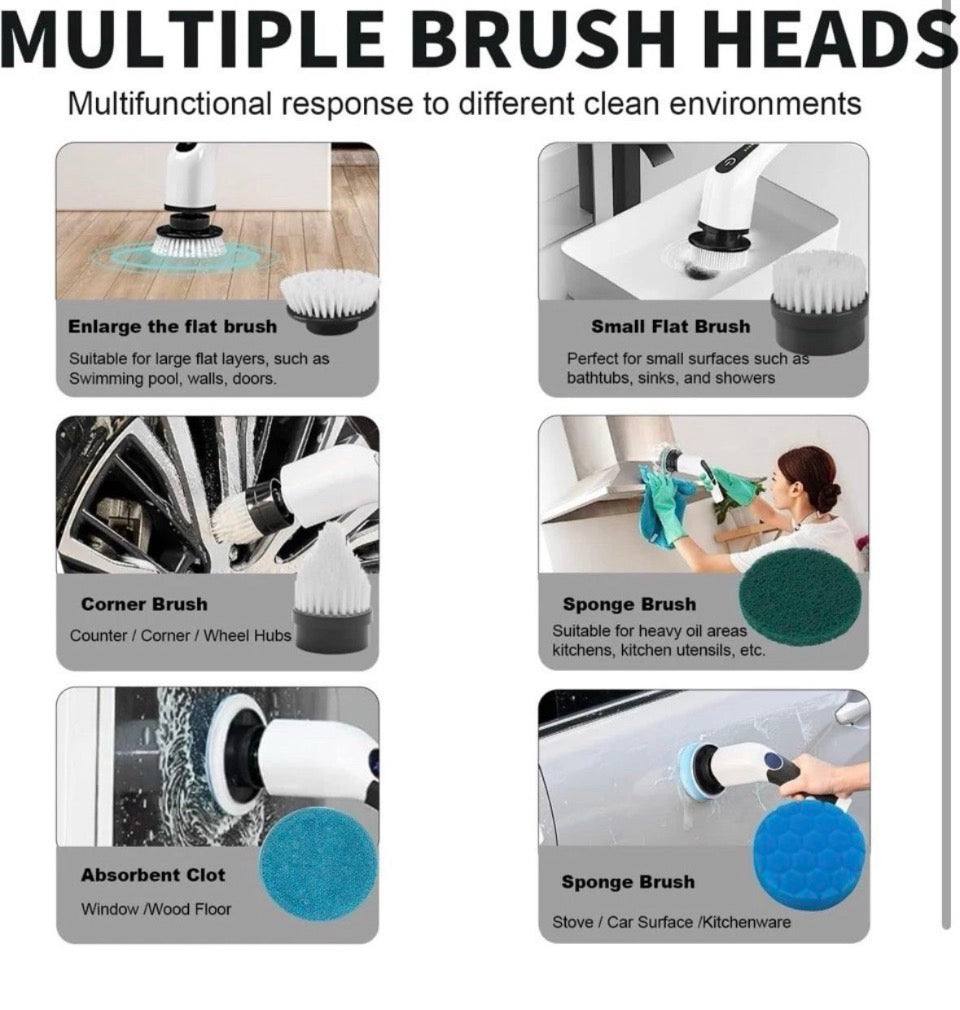 MULTIPLE BRUSH HEADS

Multifunctional response to different clean environments

Enlarge the flat brush

Suitable for large flat layers, such as Swimming pool, walls, doors.

Small Flat Brush

Perfect for small surfaces such as bathtubs, sinks, and showers

Corner Brush

Counter / Corner / Wheel Hubs

Sponge Brush

Suitable for heavy oil areas kitchens, kitchen utensils, etc.

Absorbent Clot

Window /Wood Floor

Sponge Brush

Stove / Car Surface /Kitchenware