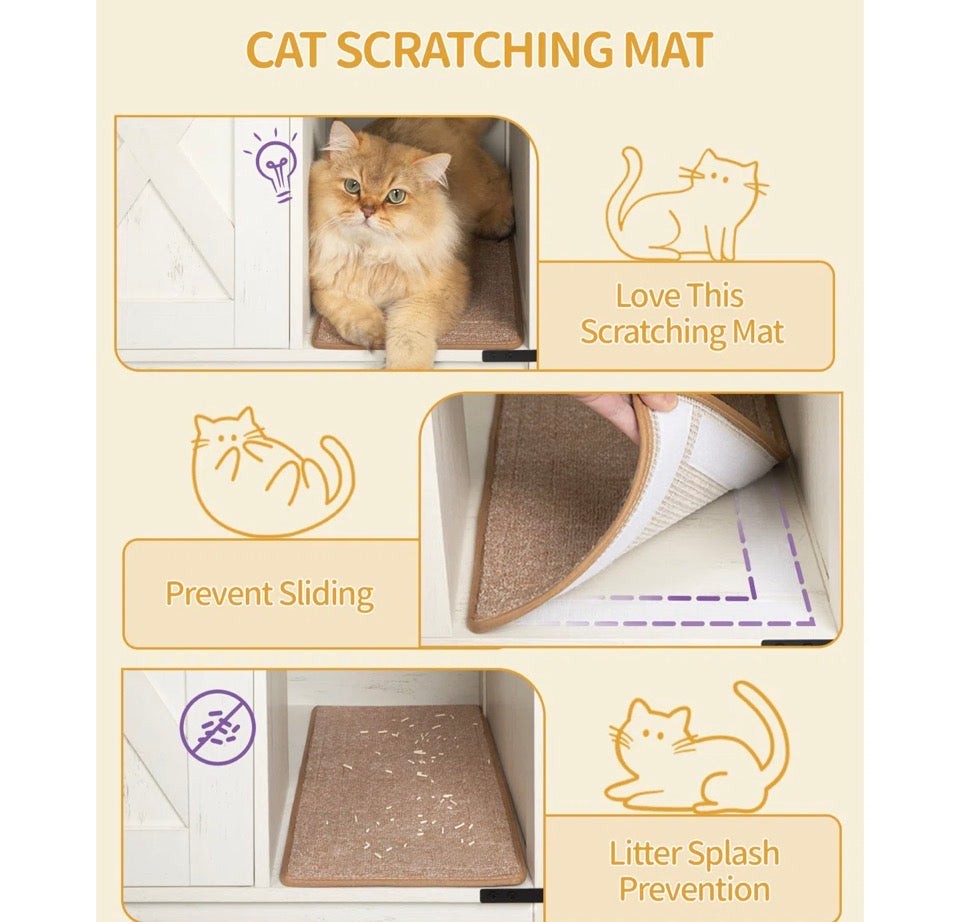 CAT SCRATCHING MAT

Love This Scratching Mat

Prevent Sliding

Litter Splash Prevention