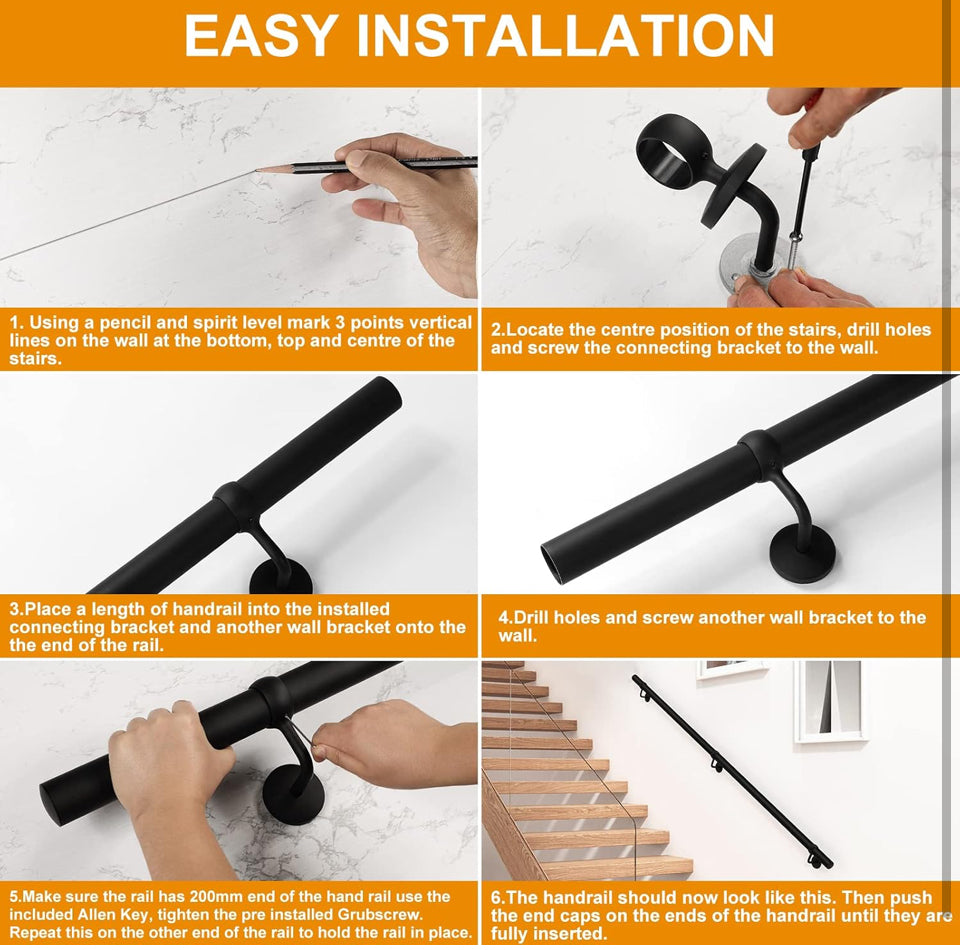 EASY INSTALLATION

1. Using a pencil and spirit level mark 3 points vertical lines on the wall at the bottom, top and centre of the stairs.

2.Locate the centre position of the stairs, drill holes and screw the connecting bracket to the wall.

3.Place a length of handrail into the installed connecting bracket and another wall bracket onto the the end of the rail.

4.Drill holes and screw another wall bracket to the wall.

5.Make sure the rail has 200mm end of the hand rail use the included Allen Key, tighten the pre installed Grubscrew. Repeat this on the other end of the rail to hold the rail in place.

6.The handrail should now look like this. Then push the end caps on the ends of the handrail until they are fully inserted.