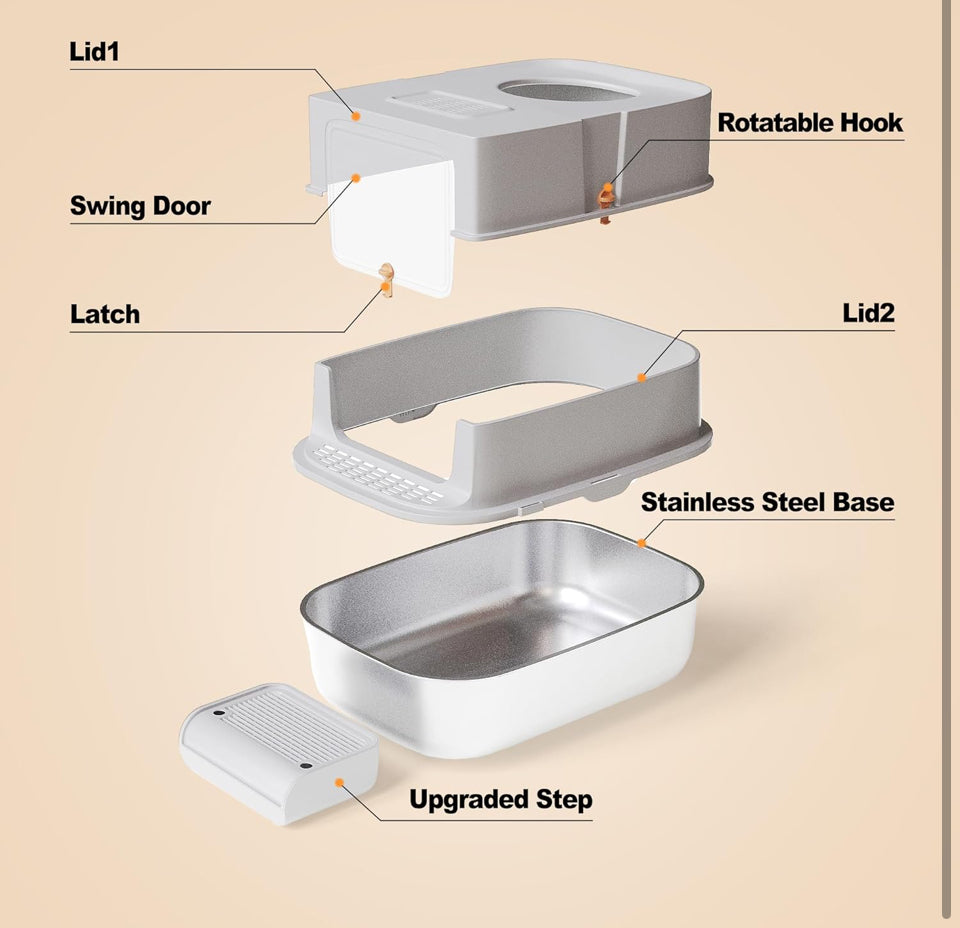 Lid1

Rotatable Hook

Swing Door

Latch

Lid2

Stainless Steel Base

Upgraded Step