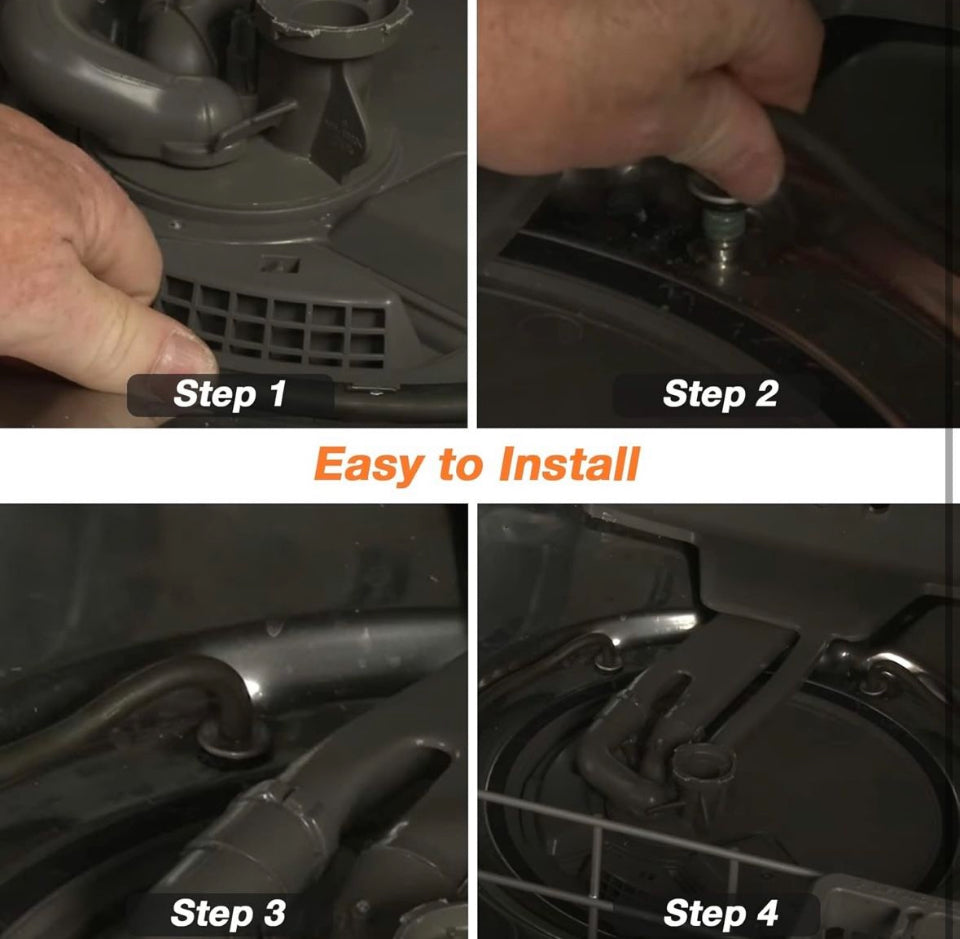 Step 1

Step 2

Easy to Install

Step 3

Step 4