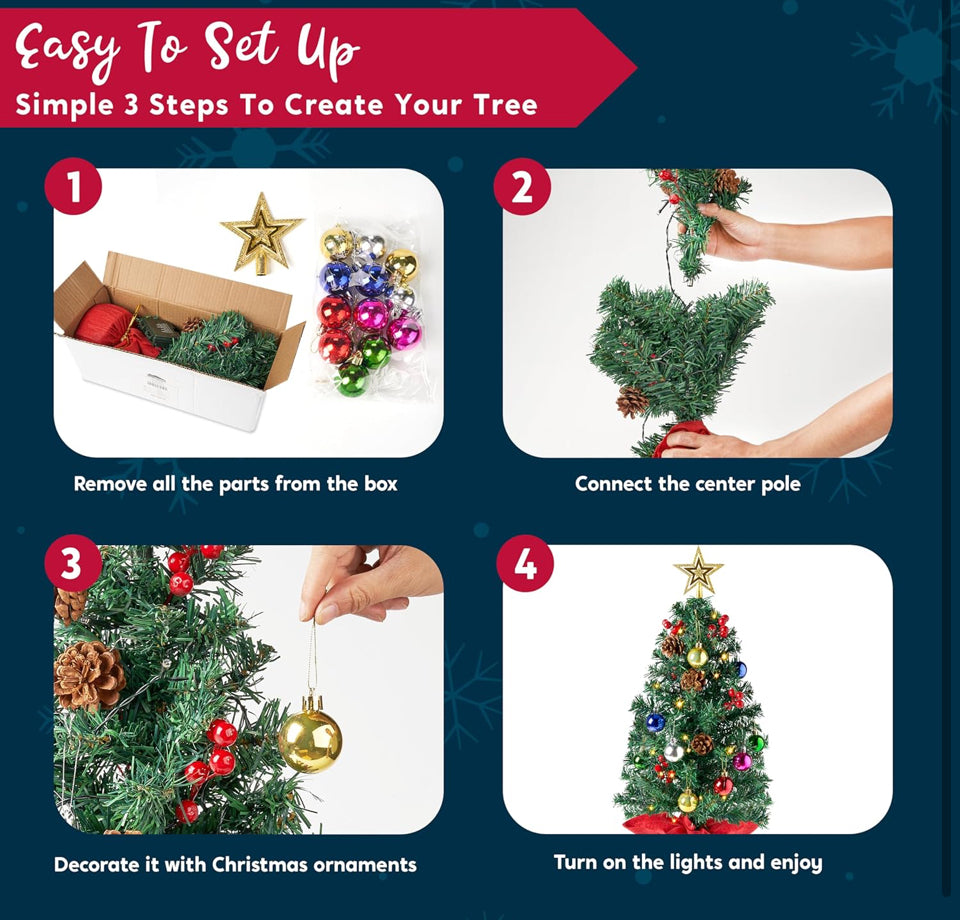 Easy To Set Up
Simple 3 Steps To Create Your Tree

1
Remove all the parts from the box

2
Connect the center pole

3
Decorate it with Christmas ornaments

4
Turn on the lights and enjoy