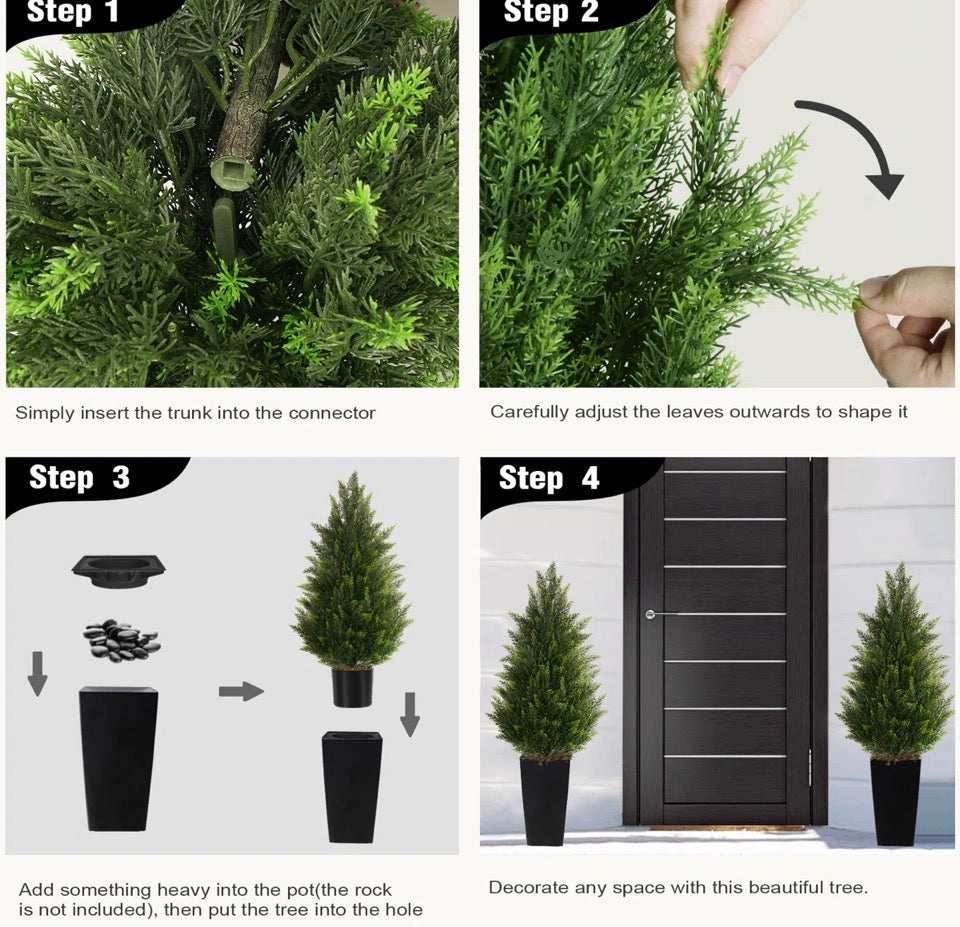 Step 1

Simply insert the trunk into the connector

Step 2

Carefully adjust the leaves outwards to shape it

Step 3

Add something heavy into the pot(the rock is not included), then put the tree into the hole

Step 4

Decorate any space with this beautiful tree.