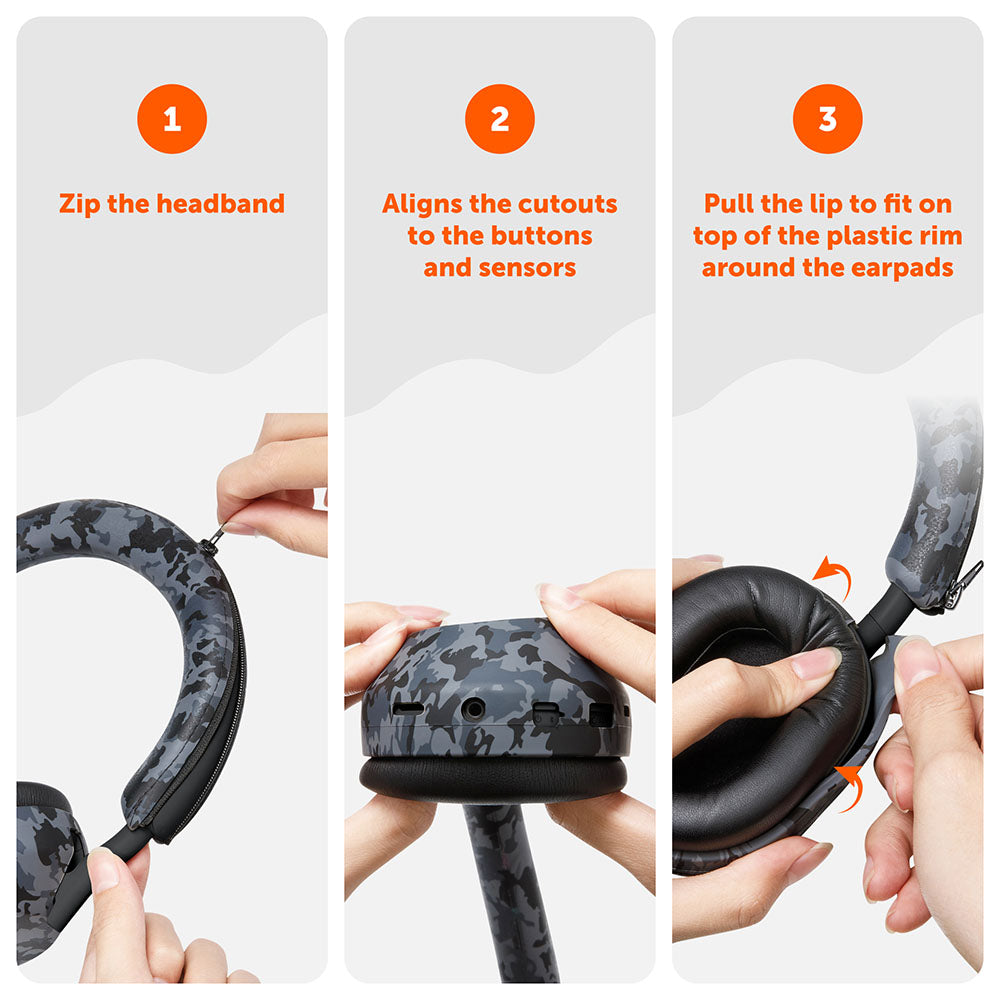 1

Zip the headband

2

Aligns the cutouts to the buttons and sensors

3

Pull the lip to fit on top of the plastic rim around the earpads