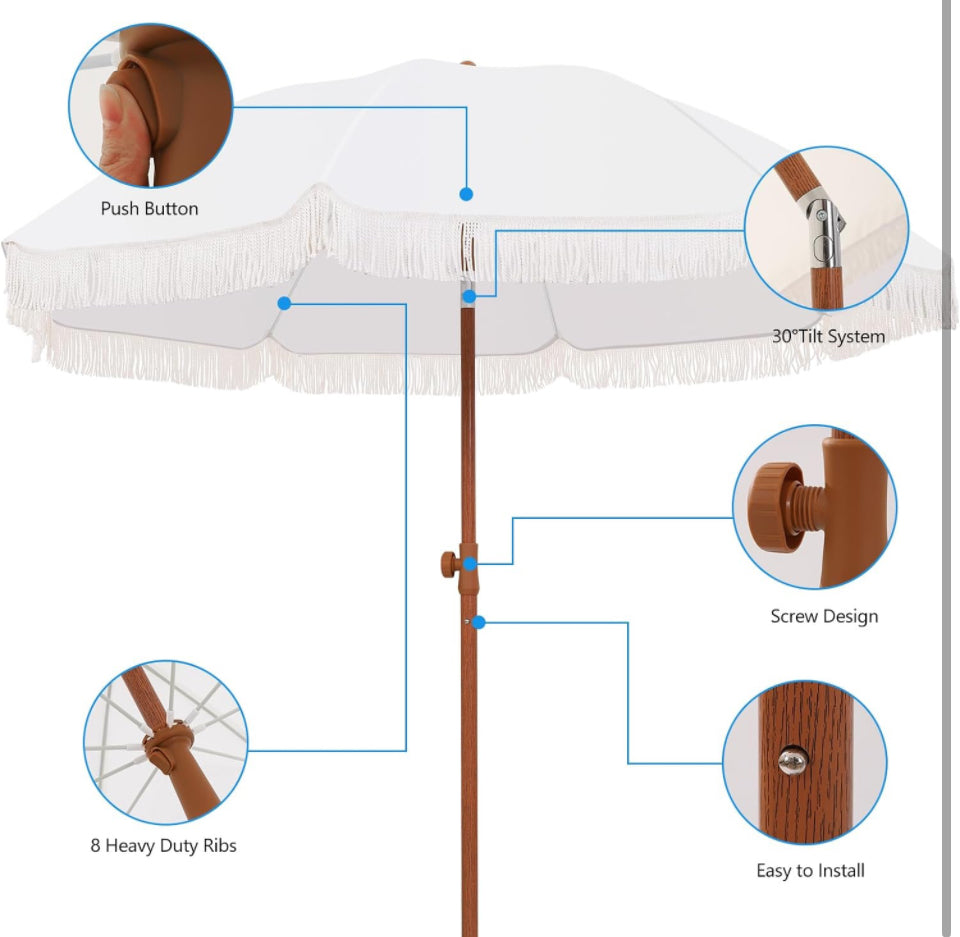 Push Button

30°Tilt System

Screw Design

8 Heavy Duty Ribs

Easy to Install