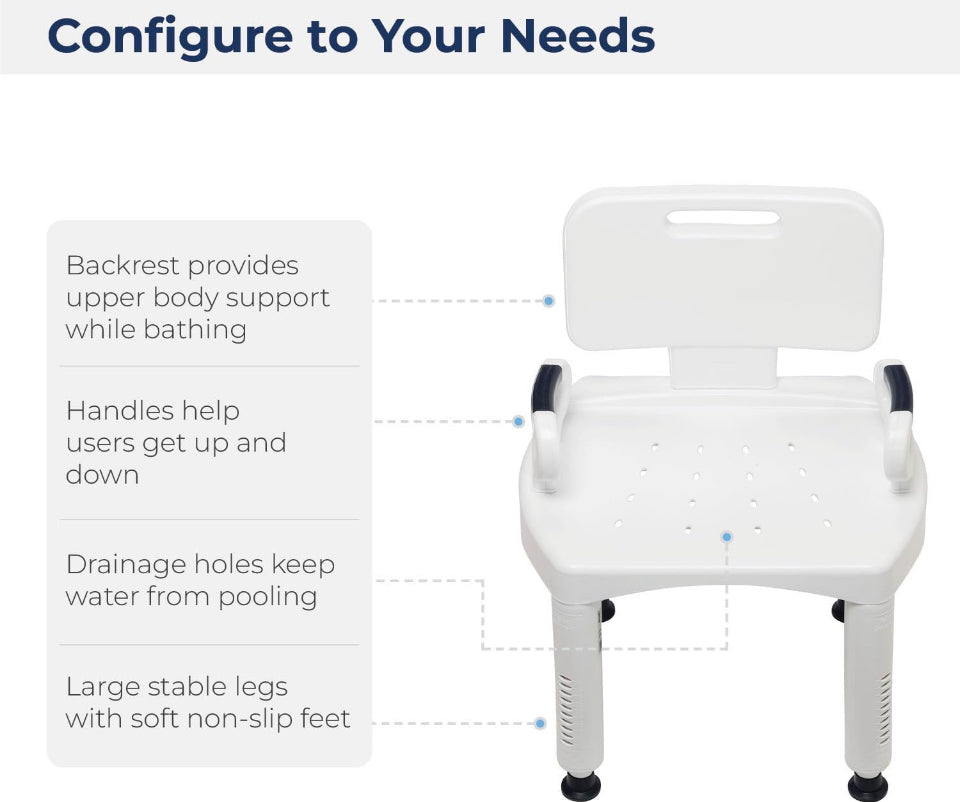 Configure to Your Needs

Backrest provides upper body support while bathing

Handles help users get up and down

Drainage holes keep water from pooling

Large stable legs with soft non-slip feet