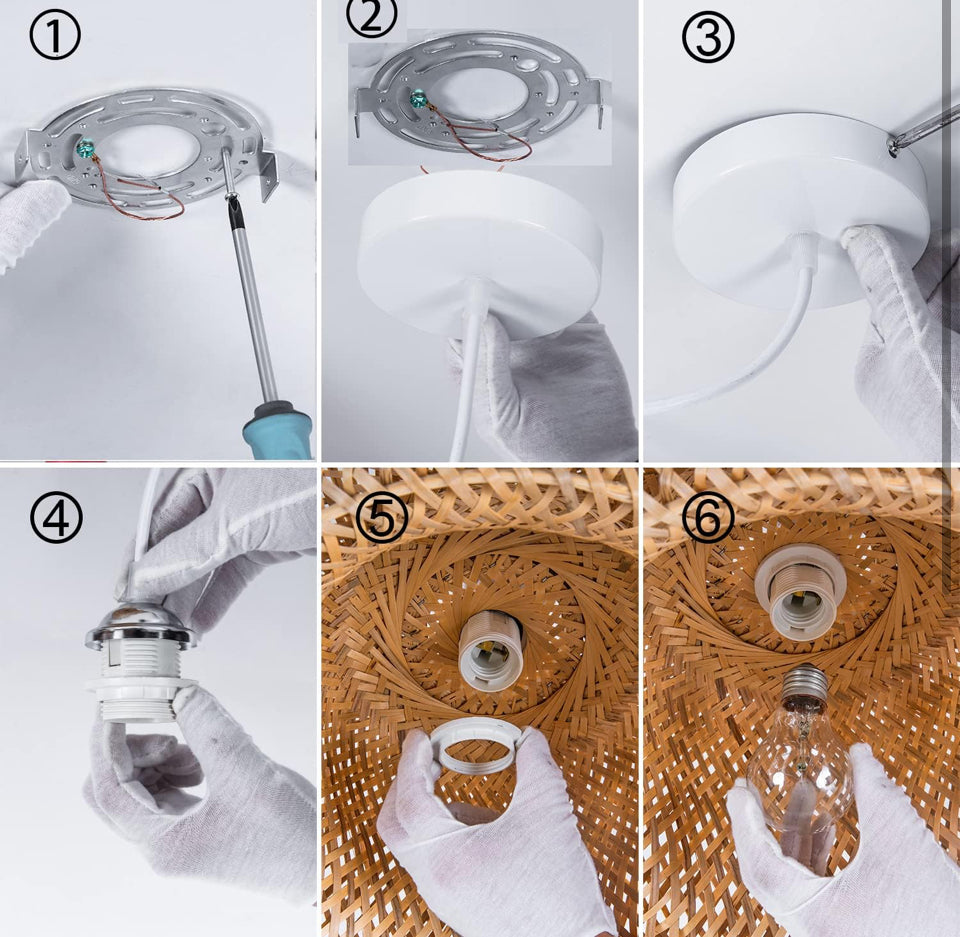 ①
②
③
④
⑤
⑥