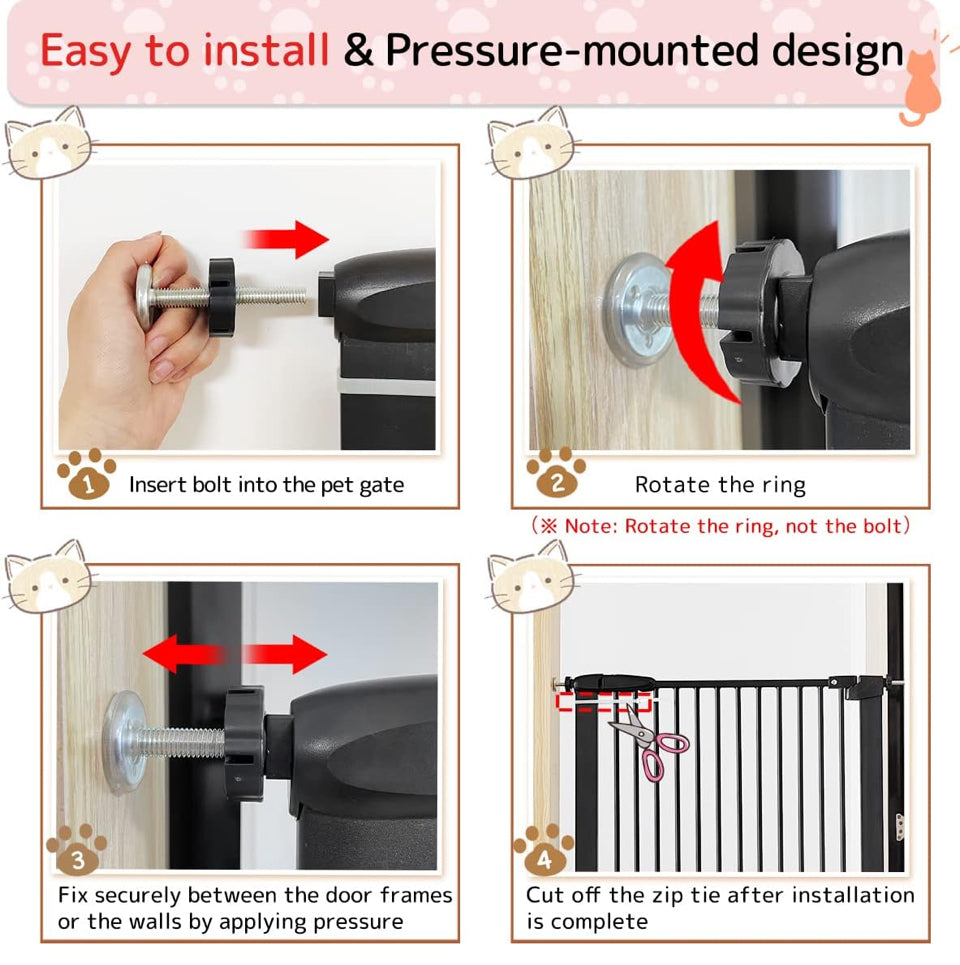 Easy to install & Pressure-mounted design

1 Insert bolt into the pet gate

2 Rotate the ring

（※ Note: Rotate the ring, not the bolt）

3 Fix securely between the door frames or the walls by applying pressure

4 Cut off the zip tie after installation is complete