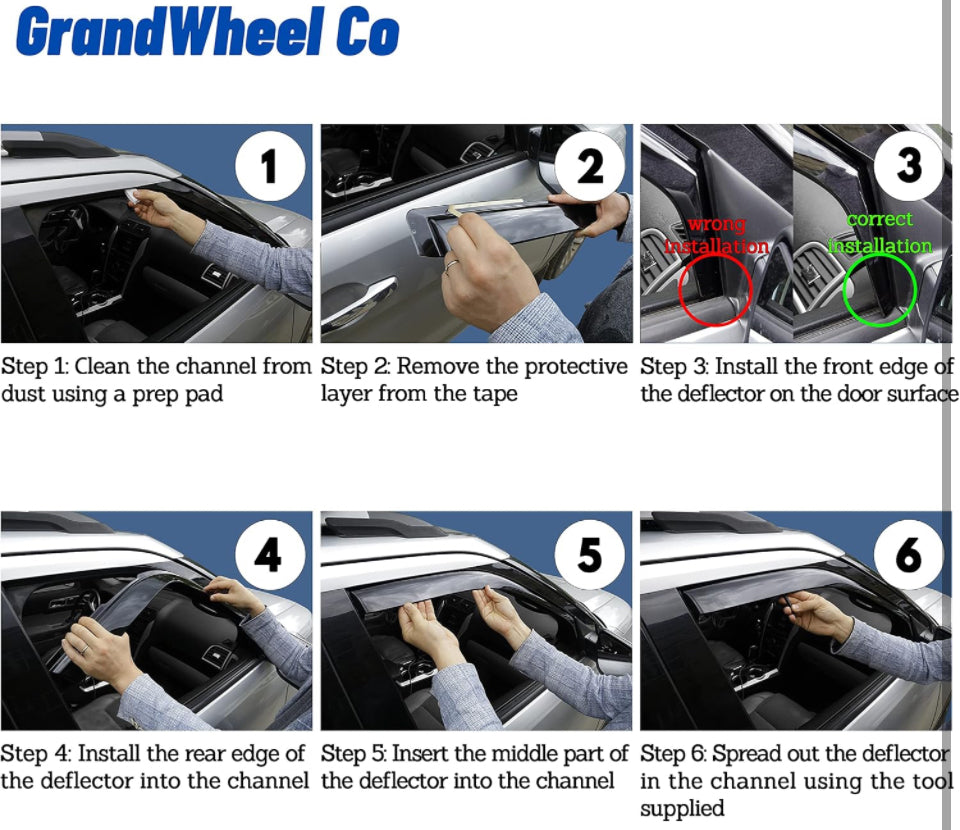 GrandWheel Co

1

Step 1: Clean the channel from dust using a prep pad

2

Step 2: Remove the protective layer from the tape

3

wrong installation

correct installation

Step 3: Install the front edge of the deflector on the door surface

4

Step 4: Install the rear edge of the deflector into the channel

5

Step 5: Insert the middle part of the deflector into the channel

6

Step 6: Spread out the deflector in the channel using the tool supplied