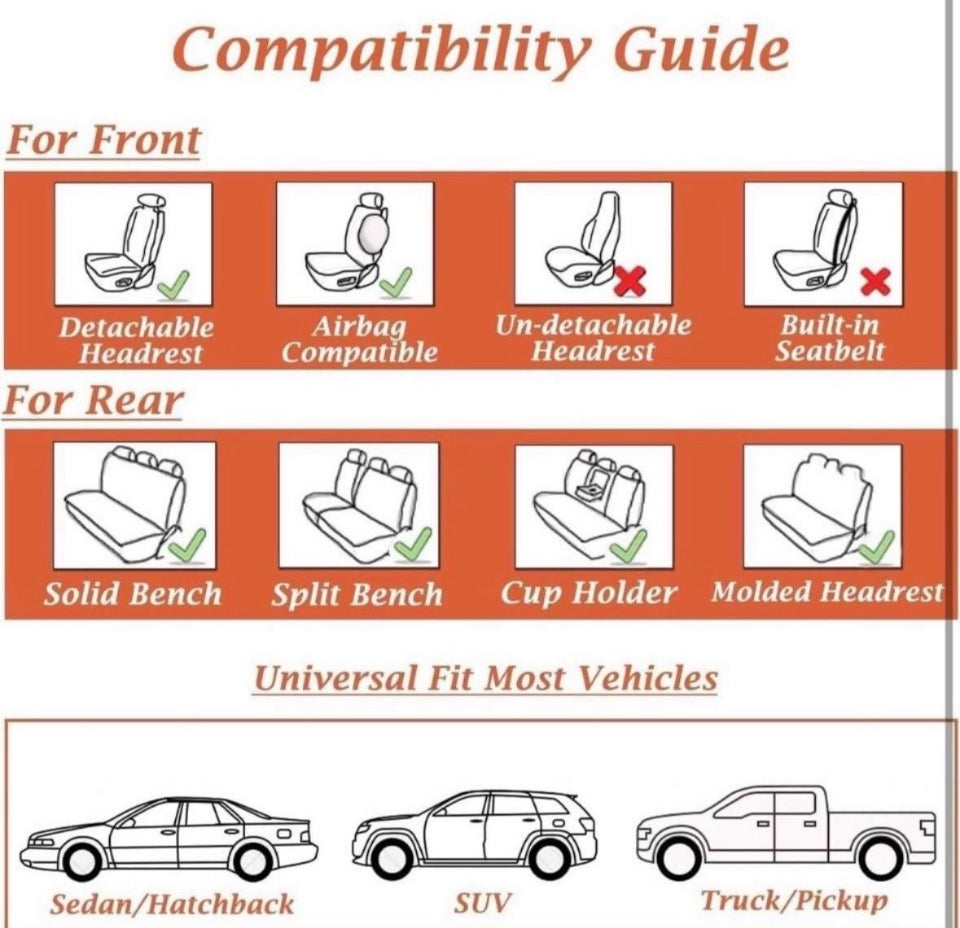 Compatibility Guide

For Front

Detachable Headrest

Airbag Compatible

Un-detachable Headrest

Built-in Seatbelt

For Rear

Solid Bench

Split Bench

Cup Holder

Molded Headrest

Universal Fit Most Vehicles

Sedan/Hatchback

SUV

Truck/Pickup