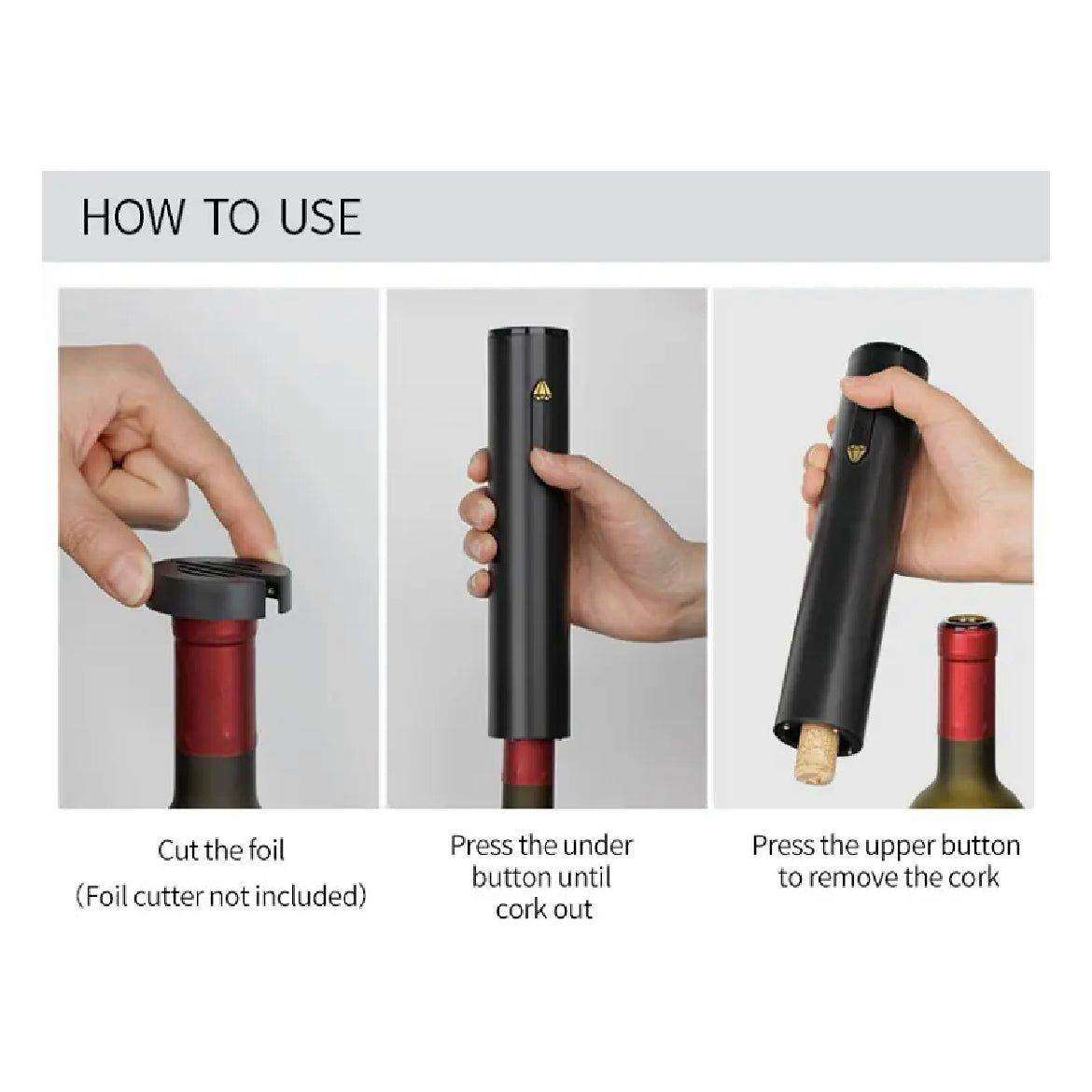 HOW TO USE

Cut the foil
(Foil cutter not included)

Press the under button until cork out

Press the upper button to remove the cork