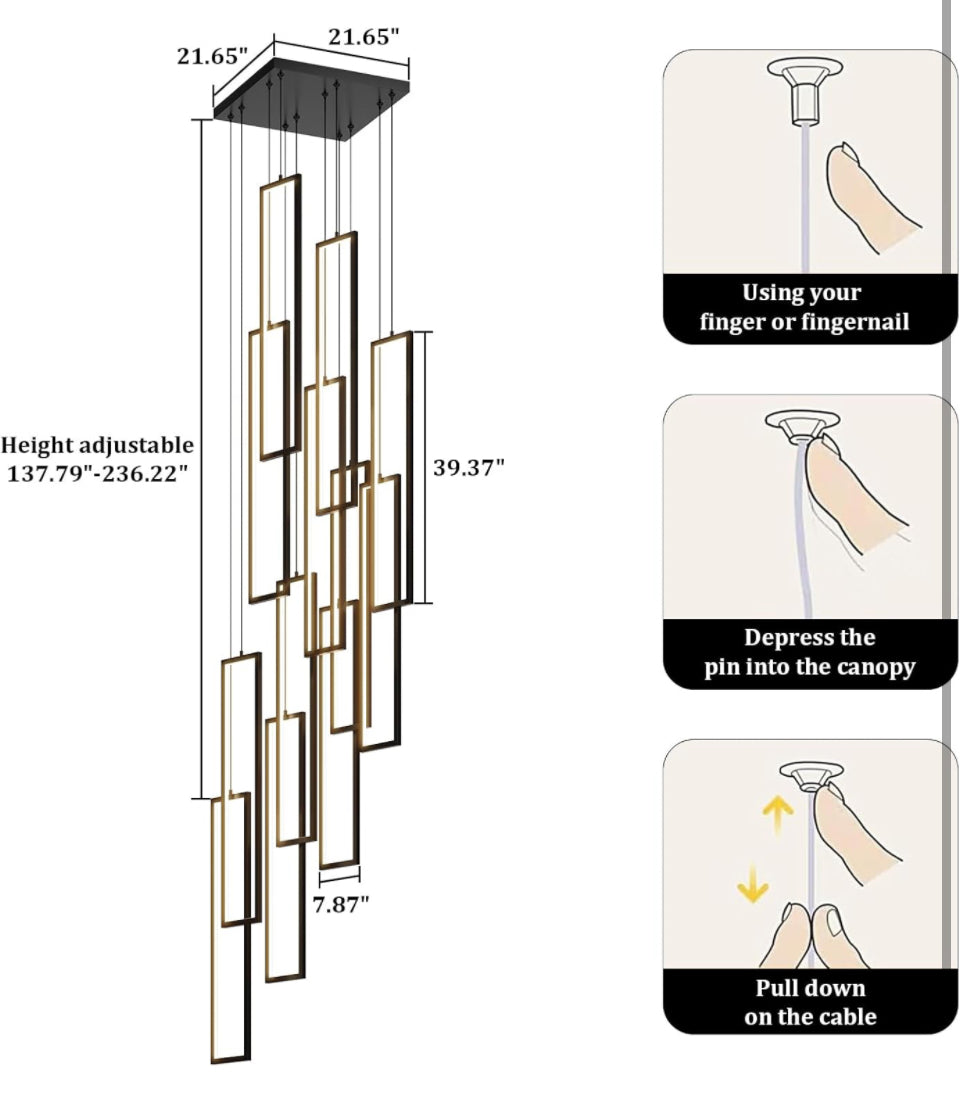 21.65"
21.65"

Height adjustable
137.79"-236.22"

39.37"

7.87"

Using your
finger or fingernail

Depress the
pin into the canopy

Pull down
on the cable