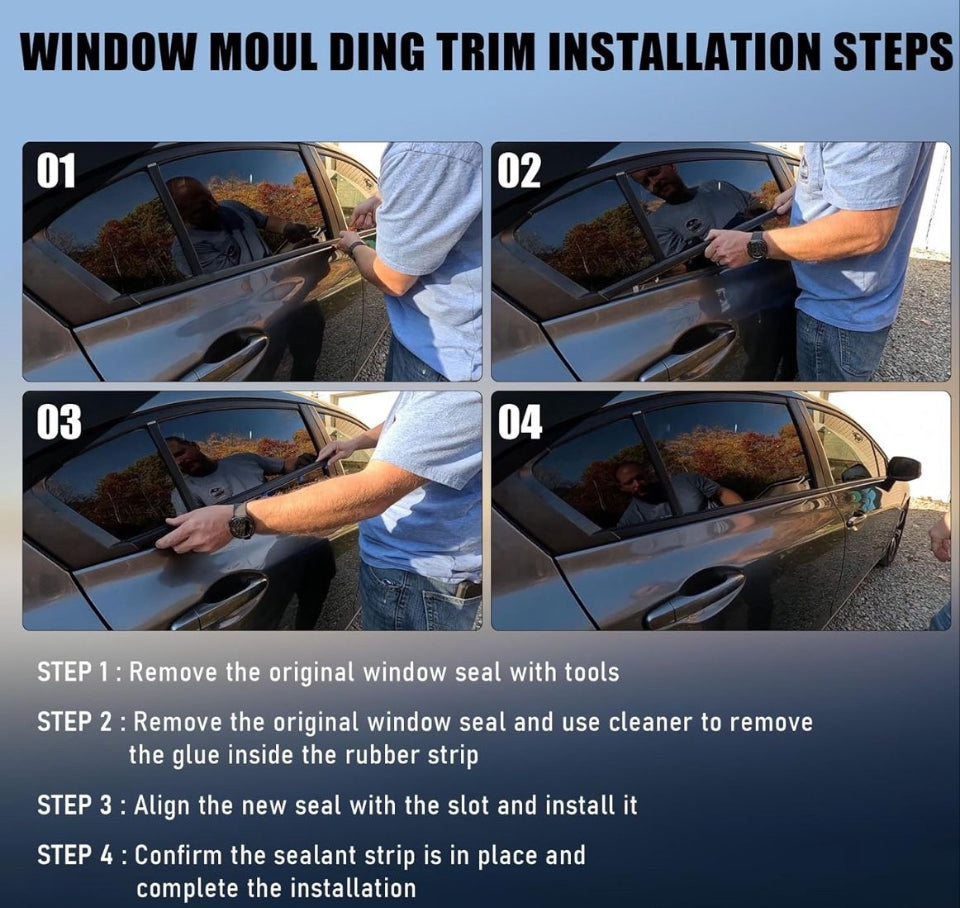 WINDOW MOUL DING TRIM INSTALLATION STEPS

01

02

03

04

STEP 1 : Remove the original window seal with tools

STEP 2 : Remove the original window seal and use cleaner to remove the glue inside the rubber strip

STEP 3 : Align the new seal with the slot and install it

STEP 4 : Confirm the sealant strip is in place and complete the installation