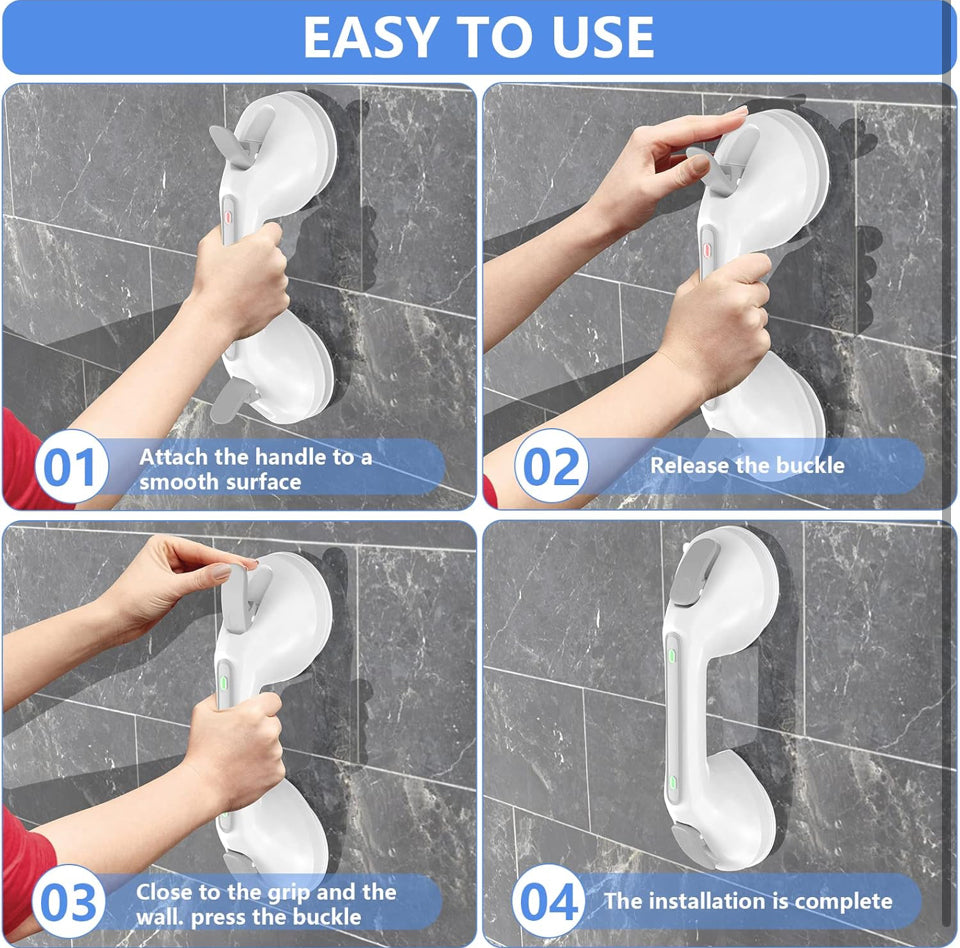 EASY TO USE

01 Attach the handle to a smooth surface

02 Release the buckle

03 Close to the grip and the wall. press the buckle

04 The installation is complete